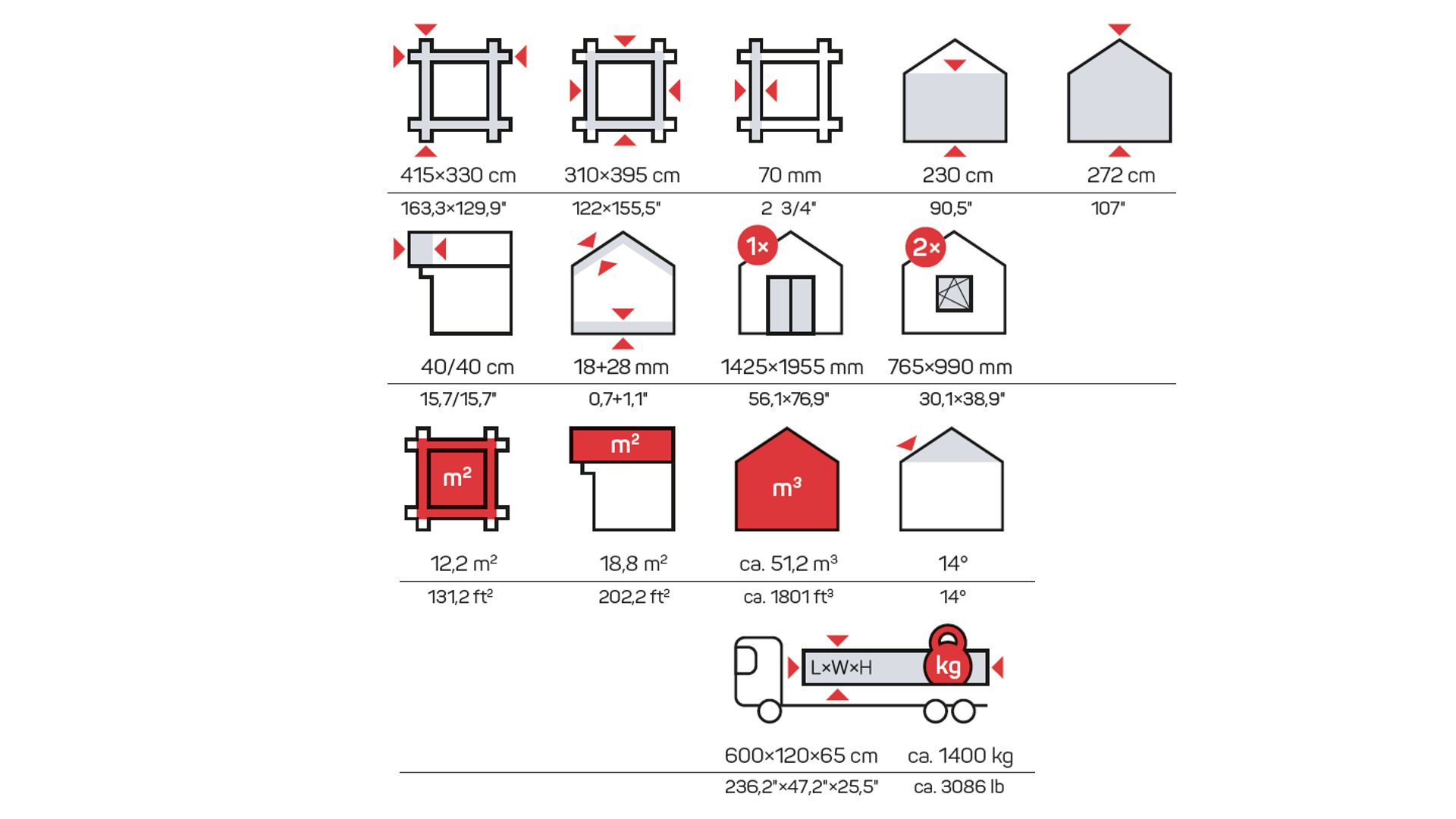 415×330 cm
163,3×129,9"

310×395 cm
122×155,5"

70 mm
2 3/4"

230 cm
90,5"

272 cm
107"

40/40 cm
15,7/15,7"

18+28 mm
0,7+1,1"

1×
1425×1955 mm
56,1×76,9"

2×
765×990 mm
30,1×38,9"

$m^2$
12,2 $m^2$
131,2 $ft^2$

$m^2$
18,8 $m^2$
202,2 $ft^2$

$m^3$
ca. 51,2 $m^3$
ca. 1801 $ft^3$

14°
14°

L×W×H
kg
600×120×65 cm
236,2"×47,2"×25,5"

ca. 1400 kg
ca. 3086 lb