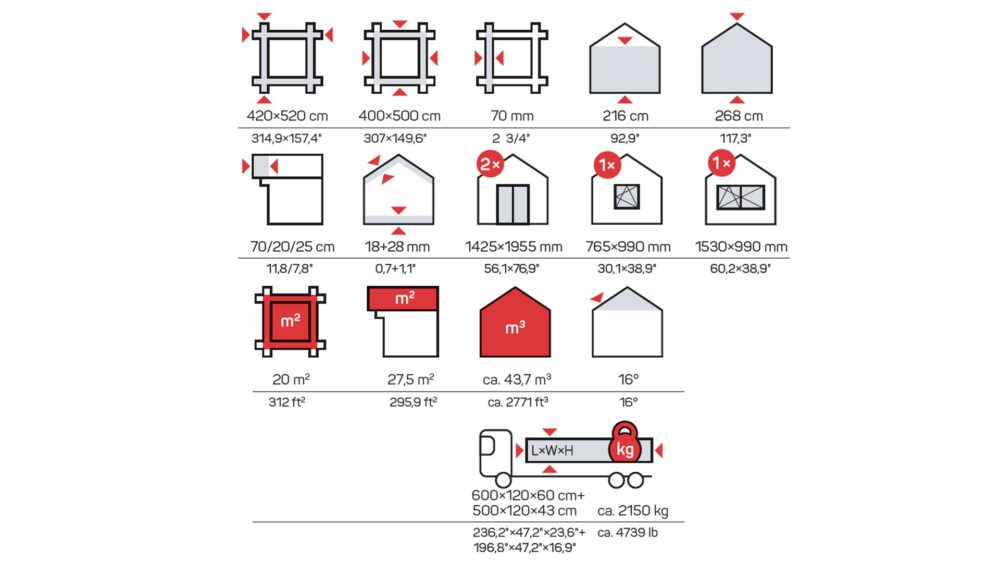 420×520 cm
314,9×157,4"

400×500 cm
307×149,6"

70 mm
2 3/4"

216 cm
92,9"

268 cm
117,3"

70/20/25 cm
11,8/7,8"

18+28 mm
0,7+1,1"

2×
1425×1955 mm
56,1×76,9"

1×
765×990 mm
30,1×38,9"

1×
1530×990 mm
60,2×38,9"

m²
20 m²
312 ft²

m²
27,5 m²
295,9 ft²

m³
ca. 43,7 m³
ca. 2771 ft³

16°
16°

L×W×H
kg
600×120×60 cm+
500×120×43 cm
236,2"×47,2"×23,6"+
196,8"×47,2"×16,9"

ca. 2150 kg
ca. 4739 lb