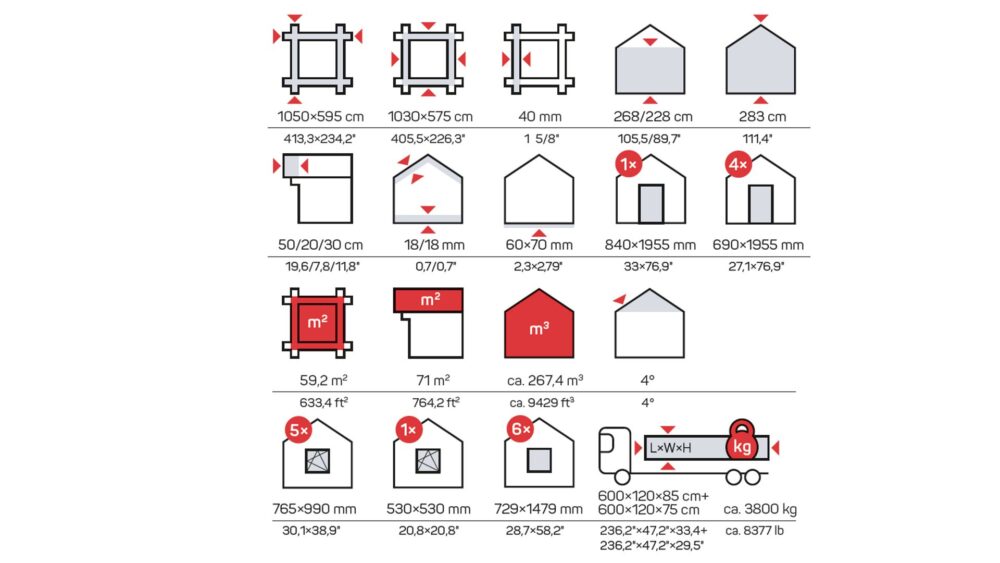 1050×595 cm
413,3×234,2"

1030×575 cm
405,5×226,3"

40 mm
1 5/8"

268/228 cm
105,5/89,7"

283 cm
111,4"

50/20/30 cm
19,6/7,8/11,8"

18/18 mm
0,7/0,7"

60×70 mm
2,3×2,79"

1×
840×1955 mm
33×76,9"

4×
690×1955 mm
27,1×76,9"

m²
59,2 m²
633,4 ft²

m²
71 m²
764,2 ft²

m³
ca. 267,4 m³
ca. 9429 ft³

4°
4°

5×
765×990 mm
30,1×38,9"

1×
530×530 mm
20,8×20,8"

6×
729×1479 mm
28,7×58,2"

L×W×H
kg
600×120×85 cm+
600×120×75 cm
236,2"×47,2"×33,4+
236,2"×47,2"×29,5"

ca. 3800 kg
ca. 8377 lb